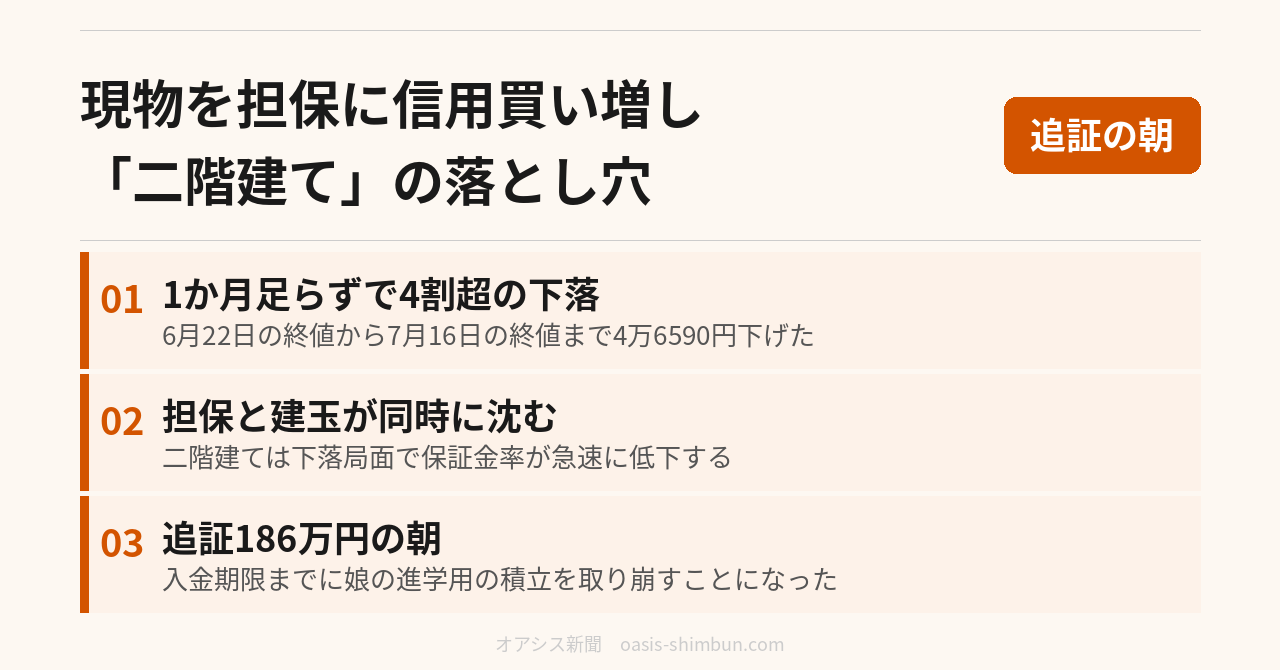 現物を担保に信用買い増し
「二階建て」の落とし穴

追証の朝

01 1か月足らずで4割超の下落
6月22日の終値から7月16日の終値まで4万6590円下げた

02 担保と建玉が同時に沈む
二階建ては下落局面で保証金率が急速に低下する

03 追証186万円の朝
入金期限までに娘の進学用の積立を取り崩すことになった

オアシス新聞 oasis-shimbun.com